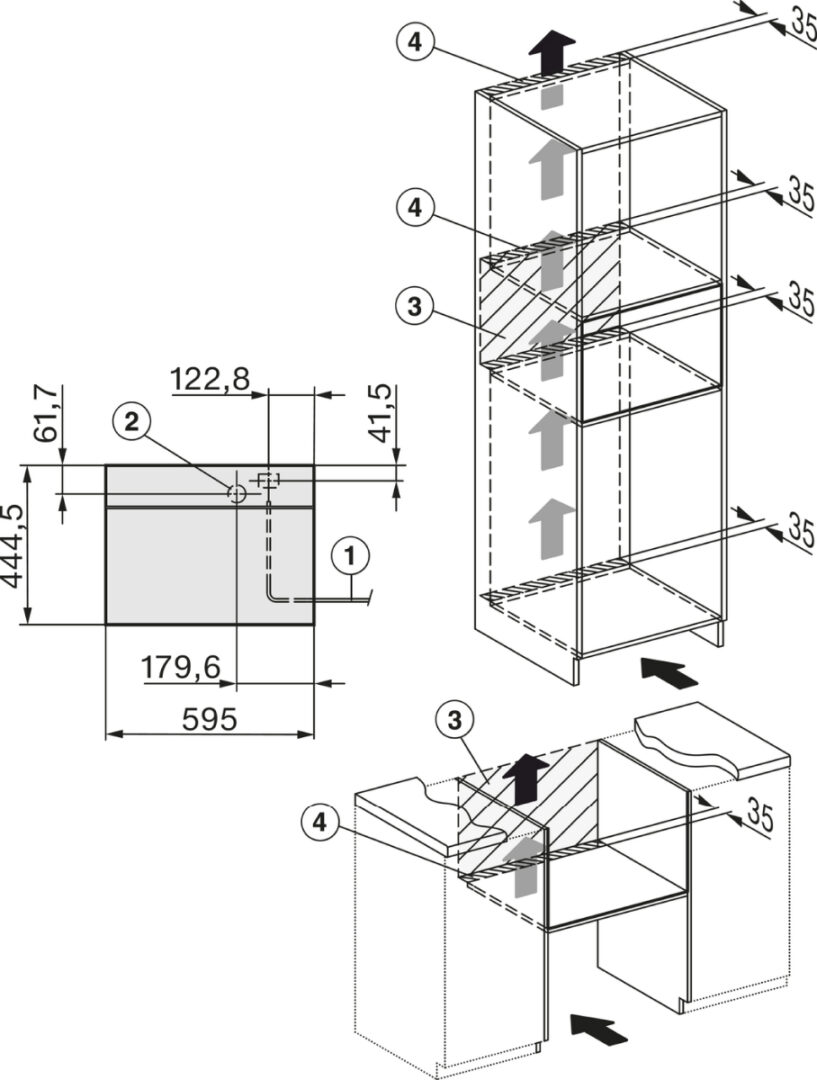 4
35
4
35
3
35
35
61,7
122,8
41,5
2
444,5
1
179,6
595
3
4
35